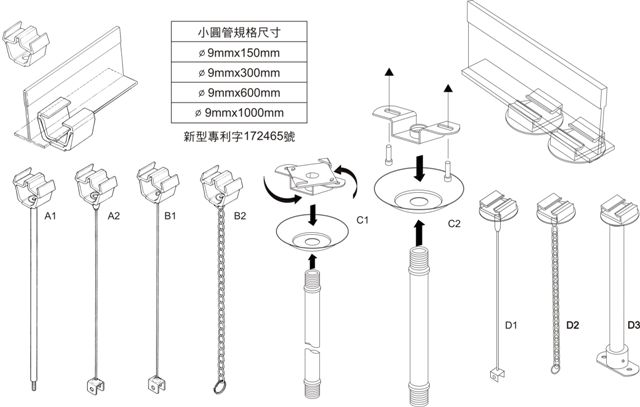 | 小圓管規格尺寸 |
|---|
| ø 9mmx150mm |
| ø 9mmx300mm |
| ø 9mmx600mm |
| ø 9mmx1000mm |

新型專利字172465號

A1

A2

B1

B2

C1

C2

D1

D2

D3